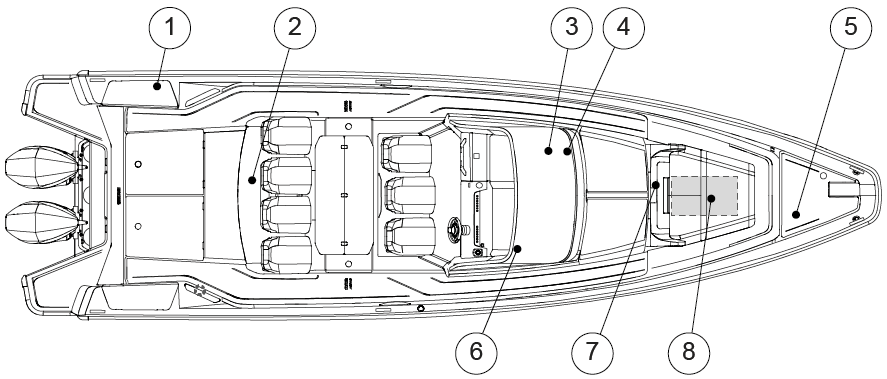 1
2
3
4
5
6
7
8